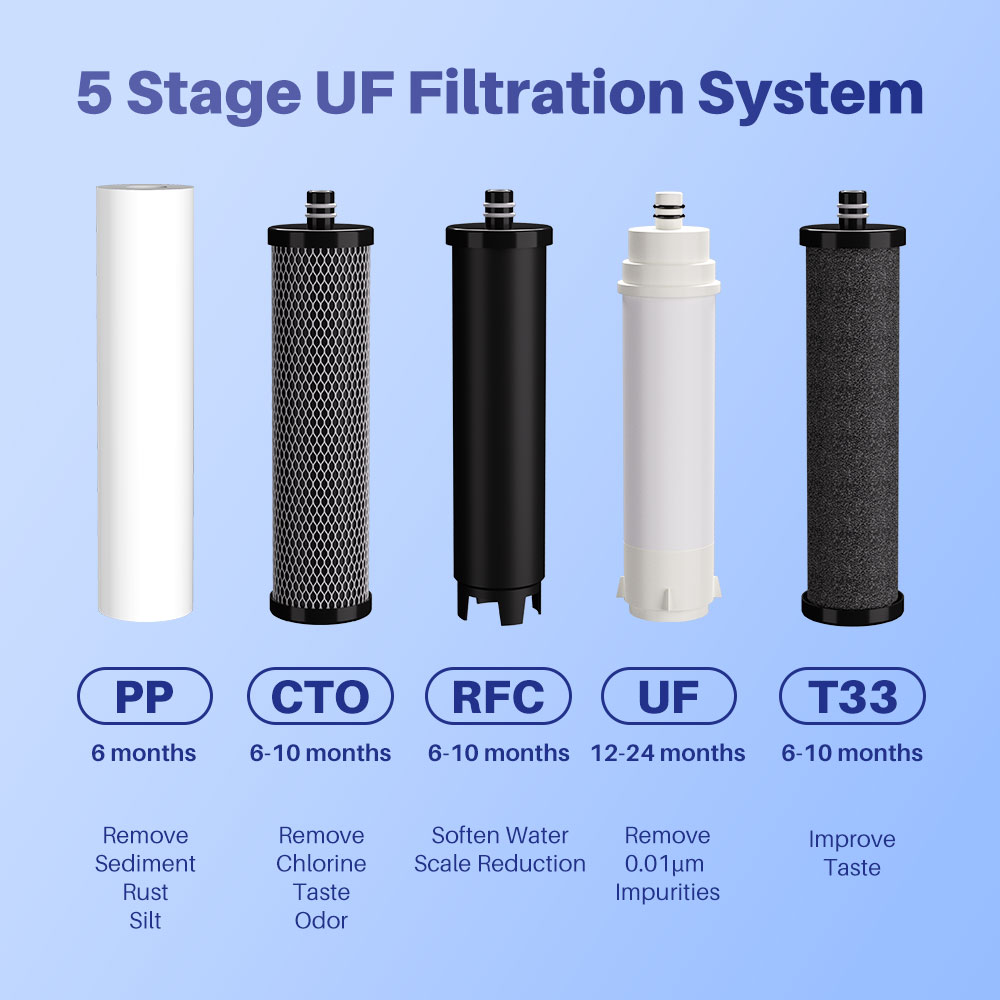 5 Stage UF Filtration System

PP
6 months
Remove
Sediment
Rust
Silt

CTO
6-10 months
Remove
Chlorine
Taste
Odor

RFC
6-10 months
Soften Water
Scale Reduction

UF
12-24 months
Remove
0.01μm
Impurities

T33
6-10 months
Improve
Taste