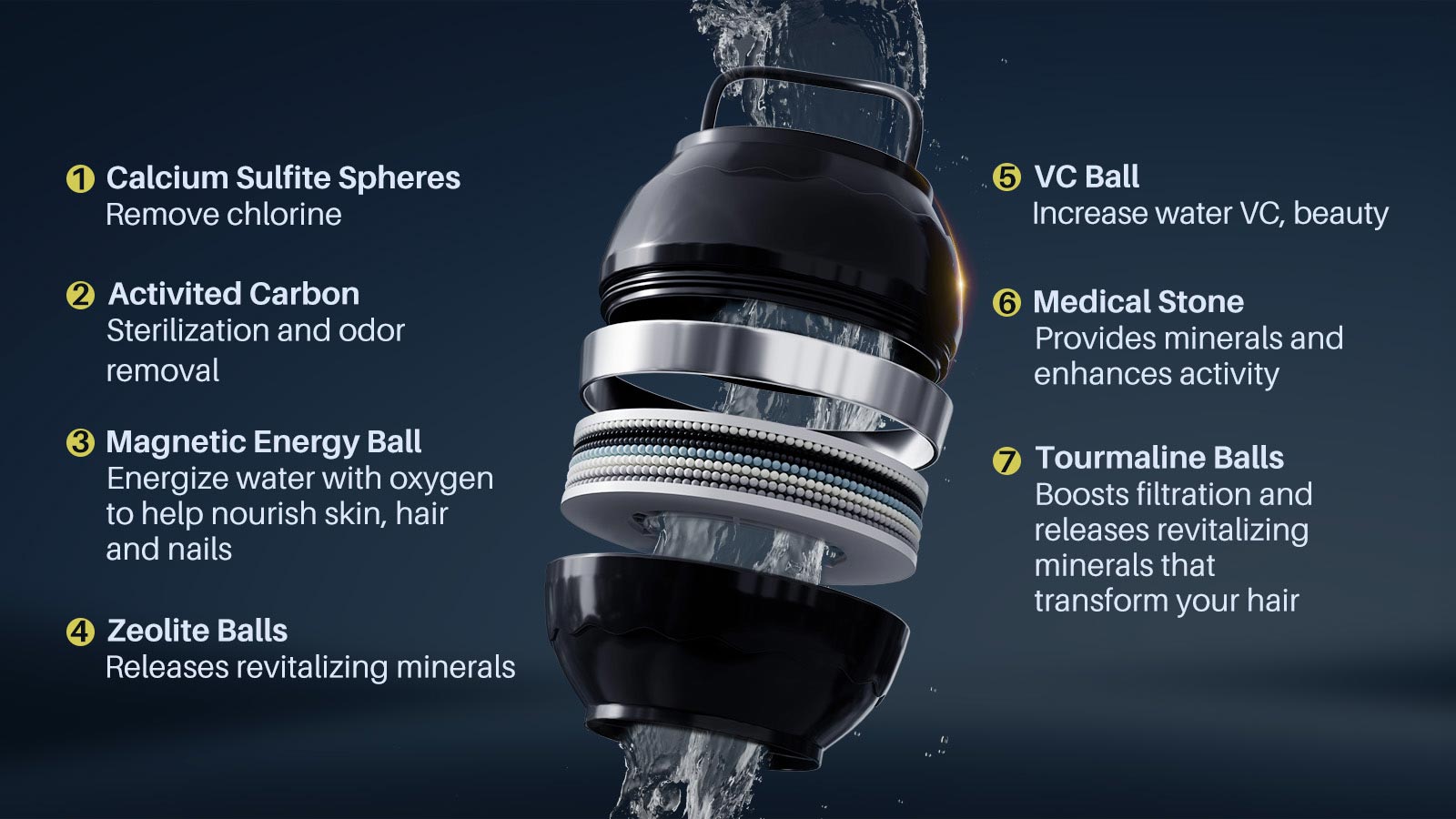 1 Calcium Sulfite Spheres
Remove chlorine

2 Activited Carbon
Sterilization and odor removal

3 Magnetic Energy Ball
Energize water with oxygen to help nourish skin, hair and nails

4 Zeolite Balls
Releases revitalizing minerals

5 VC Ball
Increase water VC, beauty

6 Medical Stone
Provides minerals and enhances activity

7 Tourmaline Balls
Boosts filtration and releases revitalizing minerals that transform your hair