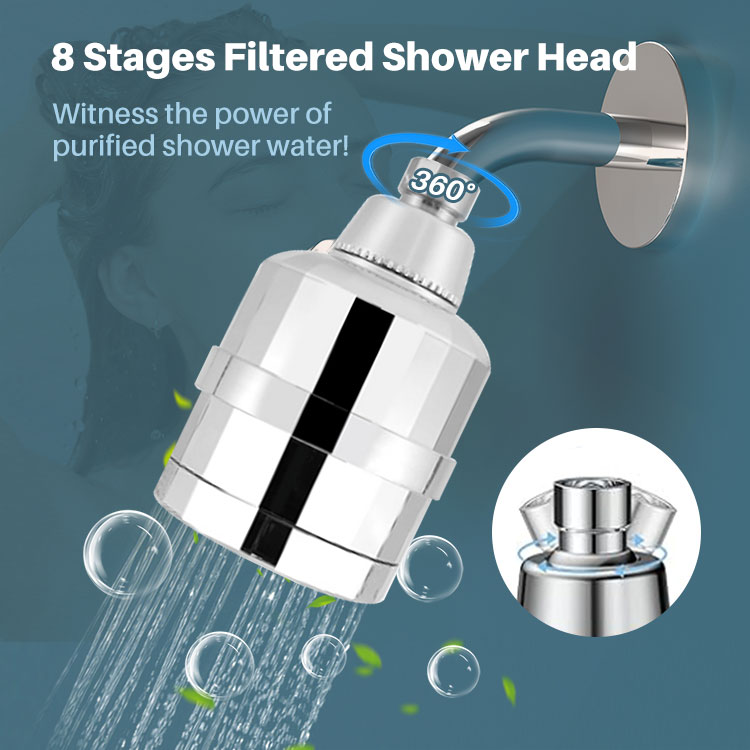 8 Stages Filtered Shower Head

Witness the power of purified shower water!

360°