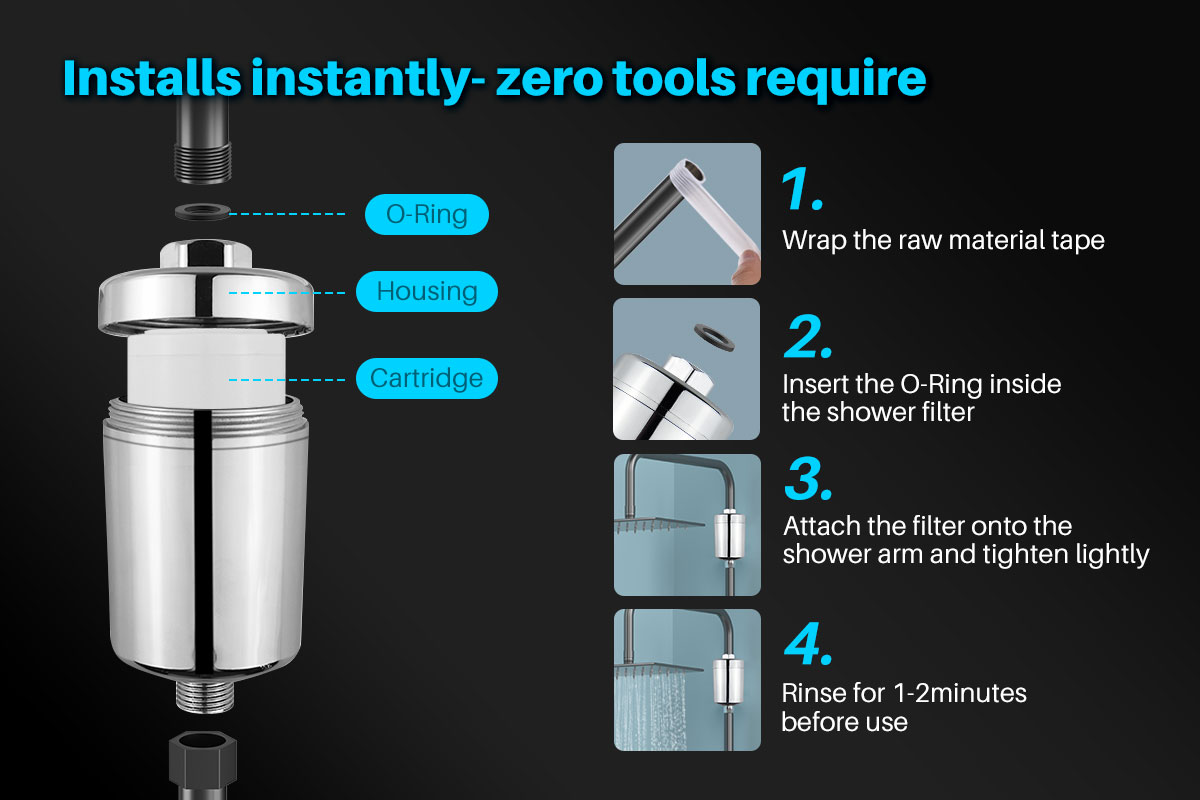 Installs instantly- zero tools require

O-Ring

Housing

Cartridge

1.
Wrap the raw material tape

2.
Insert the O-Ring inside the shower filter

3.
Attach the filter onto the shower arm and tighten lightly

4.
Rinse for 1-2minutes before use