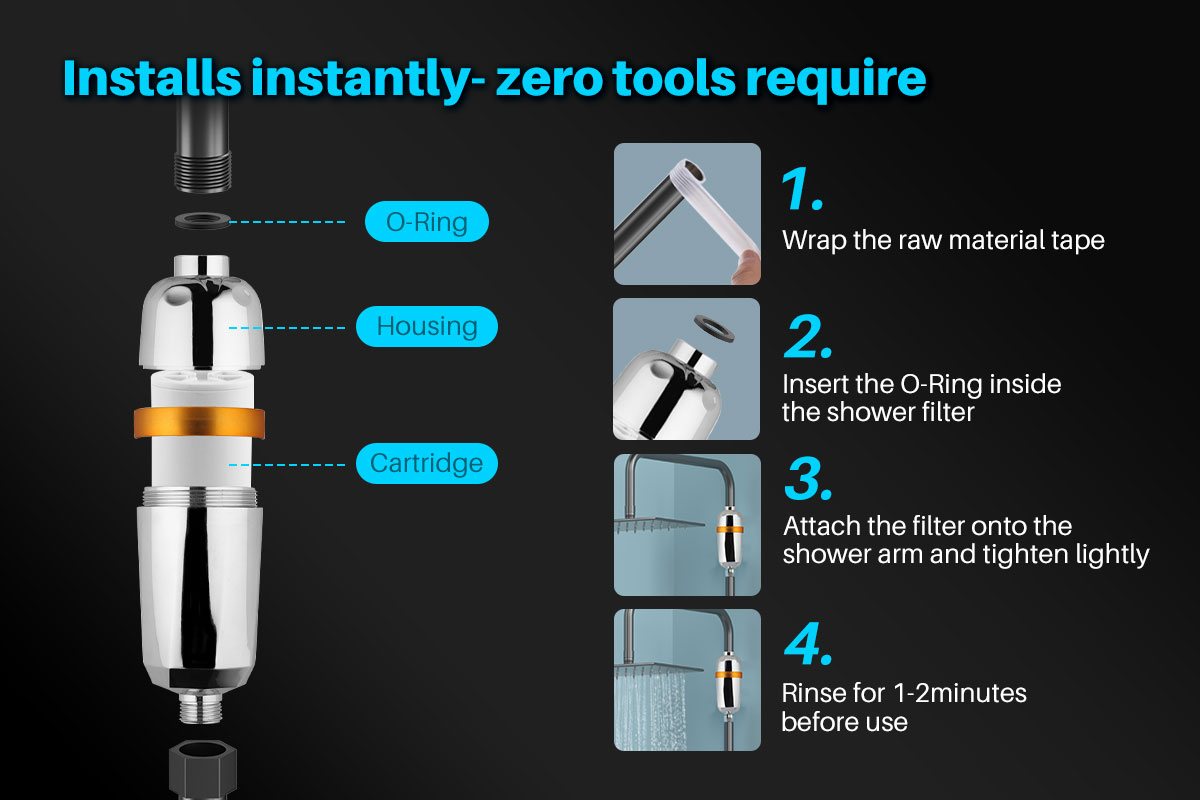 Installs instantly- zero tools require

O-Ring

Housing

Cartridge

1.
Wrap the raw material tape

2.
Insert the O-Ring inside the shower filter

3.
Attach the filter onto the shower arm and tighten lightly

4.
Rinse for 1-2minutes before use