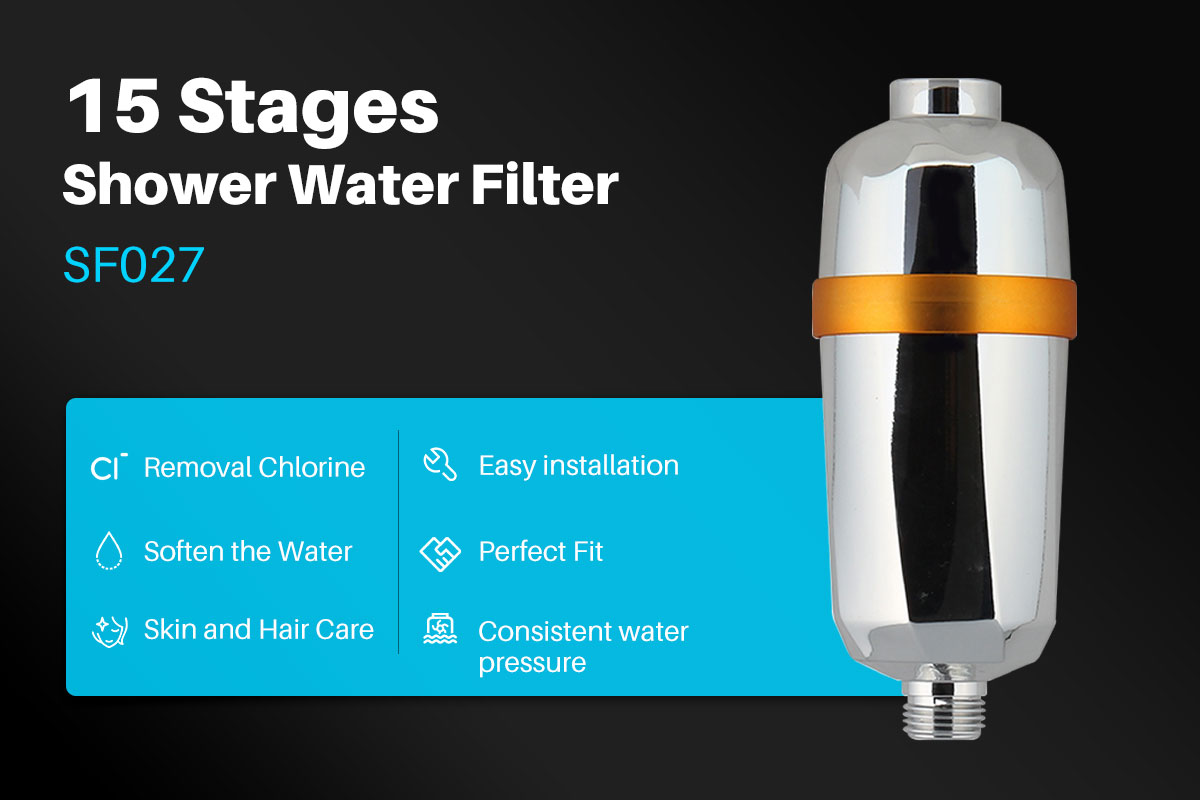 15 Stages
Shower Water Filter
SF027

$Cl^-$ Removal Chlorine

Soften the Water

Skin and Hair Care

Easy installation

Perfect Fit

Consistent water pressure