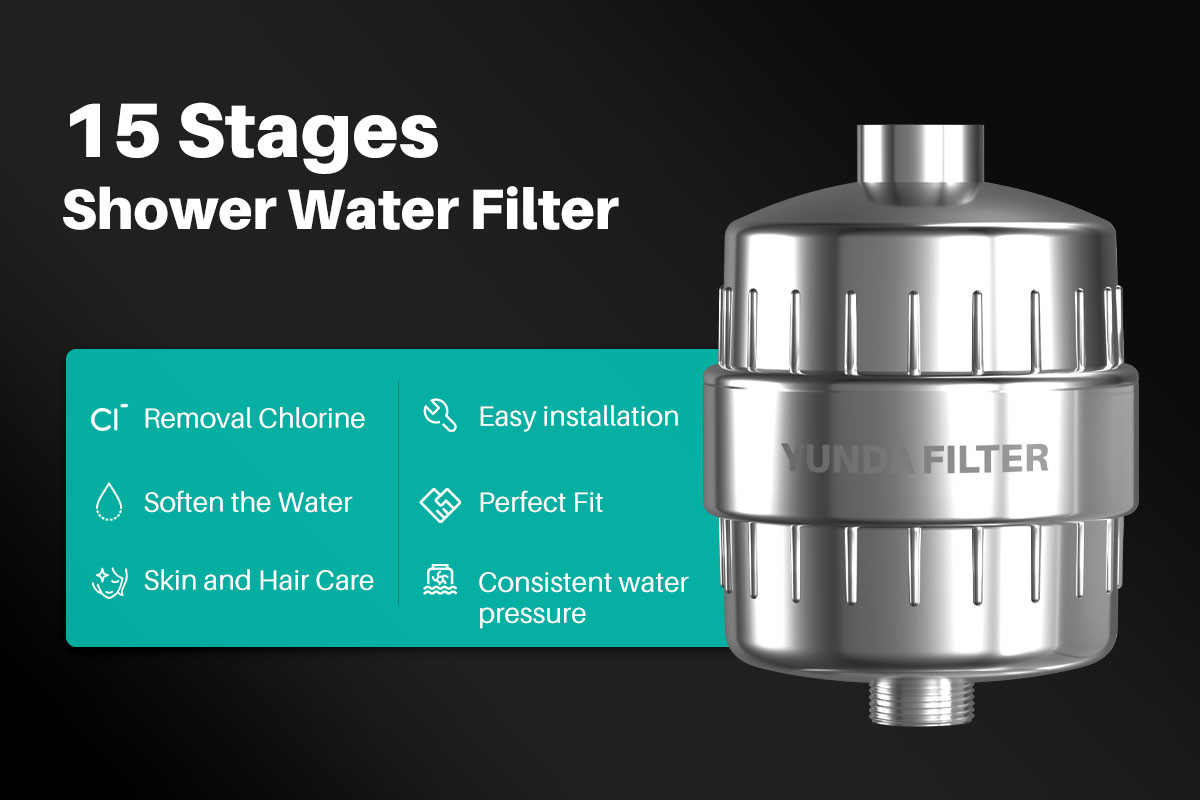 15 Stages
Shower Water Filter

$Cl^-$ Removal Chlorine

Soften the Water

Skin and Hair Care

Easy installation

Perfect Fit

Consistent water pressure

YUNDA FILTER