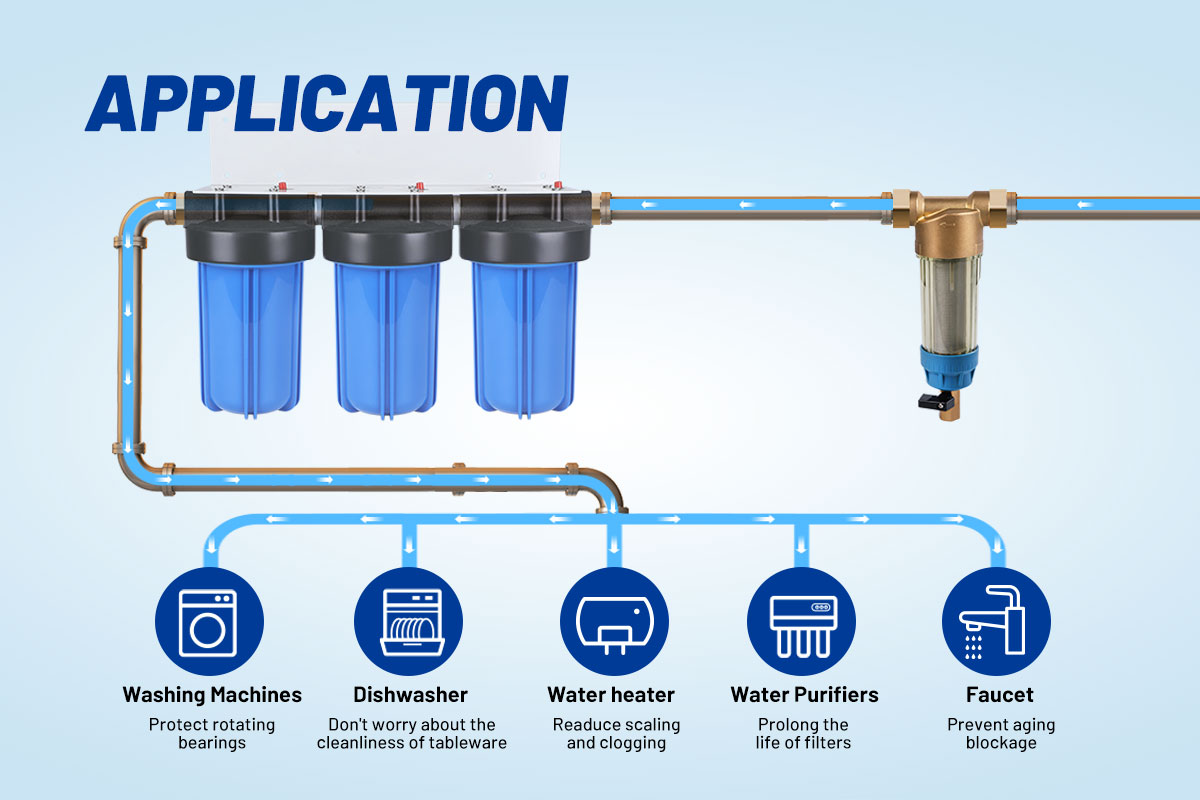 APPLICATION

Washing Machines
Protect rotating bearings

Dishwasher
Don't worry about the cleanliness of tableware

Water heater
Readuce scaling and clogging

Water Purifiers
Prolong the life of filters

Faucet
Prevent aging blockage