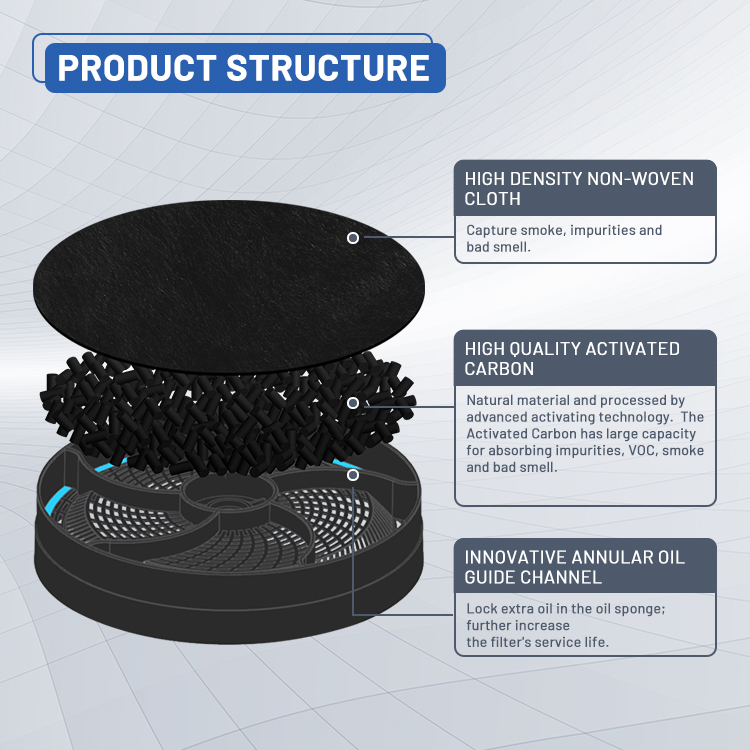 PRODUCT STRUCTURE

HIGH DENSITY NON-WOVEN CLOTH

Capture smoke, impurities and bad smell.

HIGH QUALITY ACTIVATED CARBON

Natural material and processed by advanced activating technology. The Activated Carbon has large capacity for absorbing impurities, VOC, smoke and bad smell.

INNOVATIVE ANNULAR OIL GUIDE CHANNEL

Lock extra oil in the oil sponge; further increase the filter's service life.