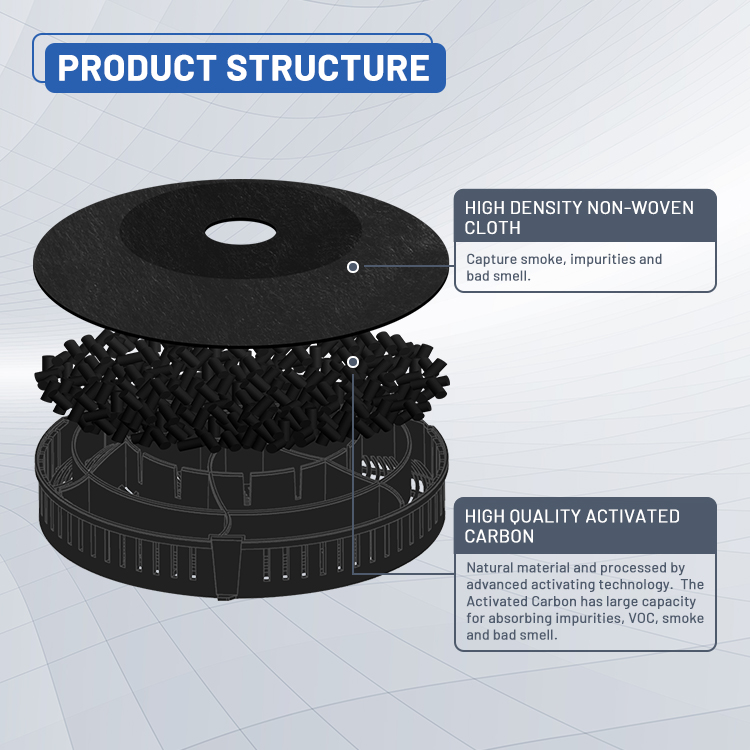 PRODUCT STRUCTURE

HIGH DENSITY NON-WOVEN CLOTH

Capture smoke, impurities and bad smell.

HIGH QUALITY ACTIVATED CARBON

Natural material and processed by advanced activating technology.  The Activated Carbon has large capacity for absorbing impurities, VOC, smoke and bad smell.