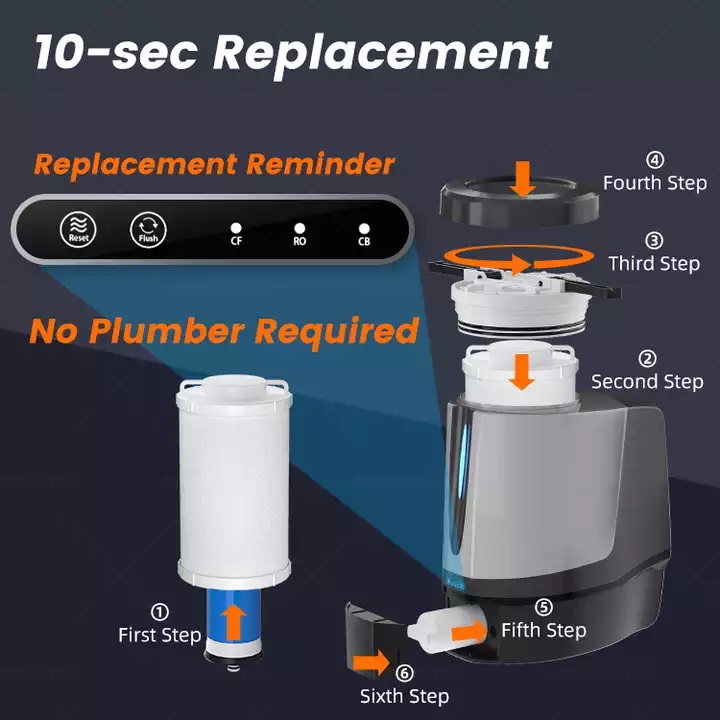 10-sec Replacement

Replacement Reminder

Reset Flush CF RO CB

No Plumber Required

④ Fourth Step

③ Third Step

② Second Step

① First Step

⑤ Fifth Step

⑥ Sixth Step