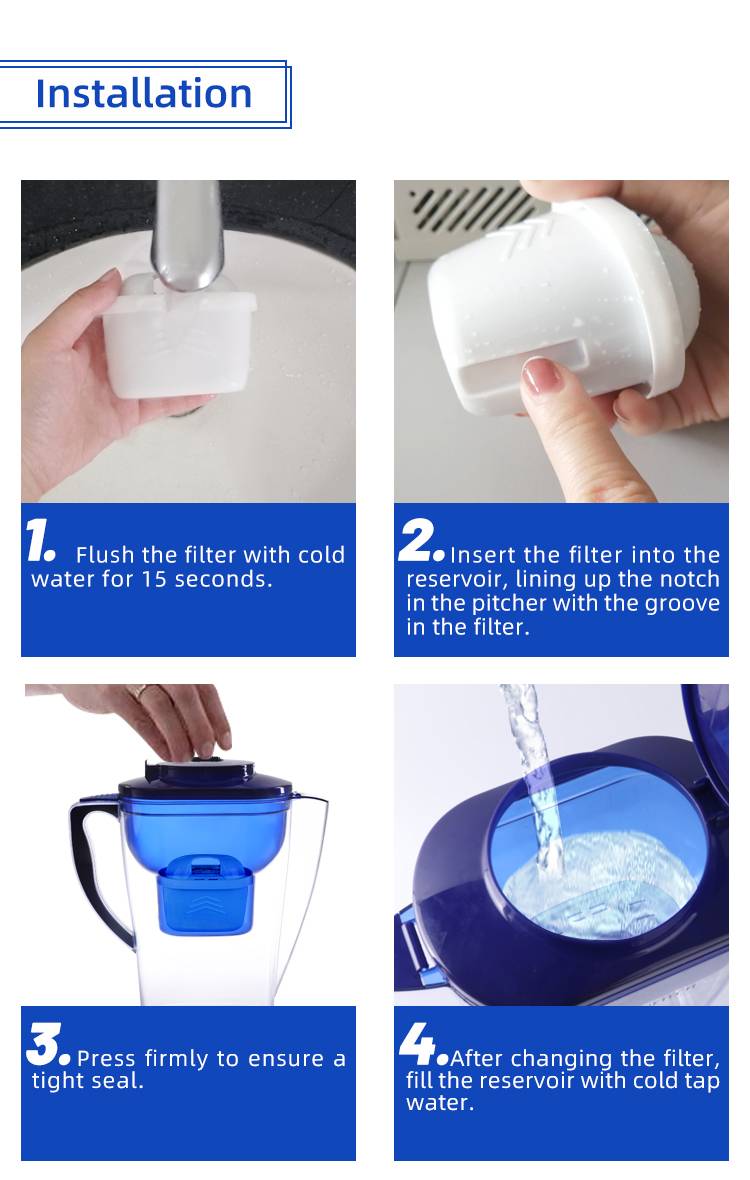 Installation

1. Flush the filter with cold water for 15 seconds.

2. Insert the filter into the reservoir, lining up the notch in the pitcher with the groove in the filter.

3. Press firmly to ensure a tight seal.

4. After changing the filter, fill the reservoir with cold tap water.