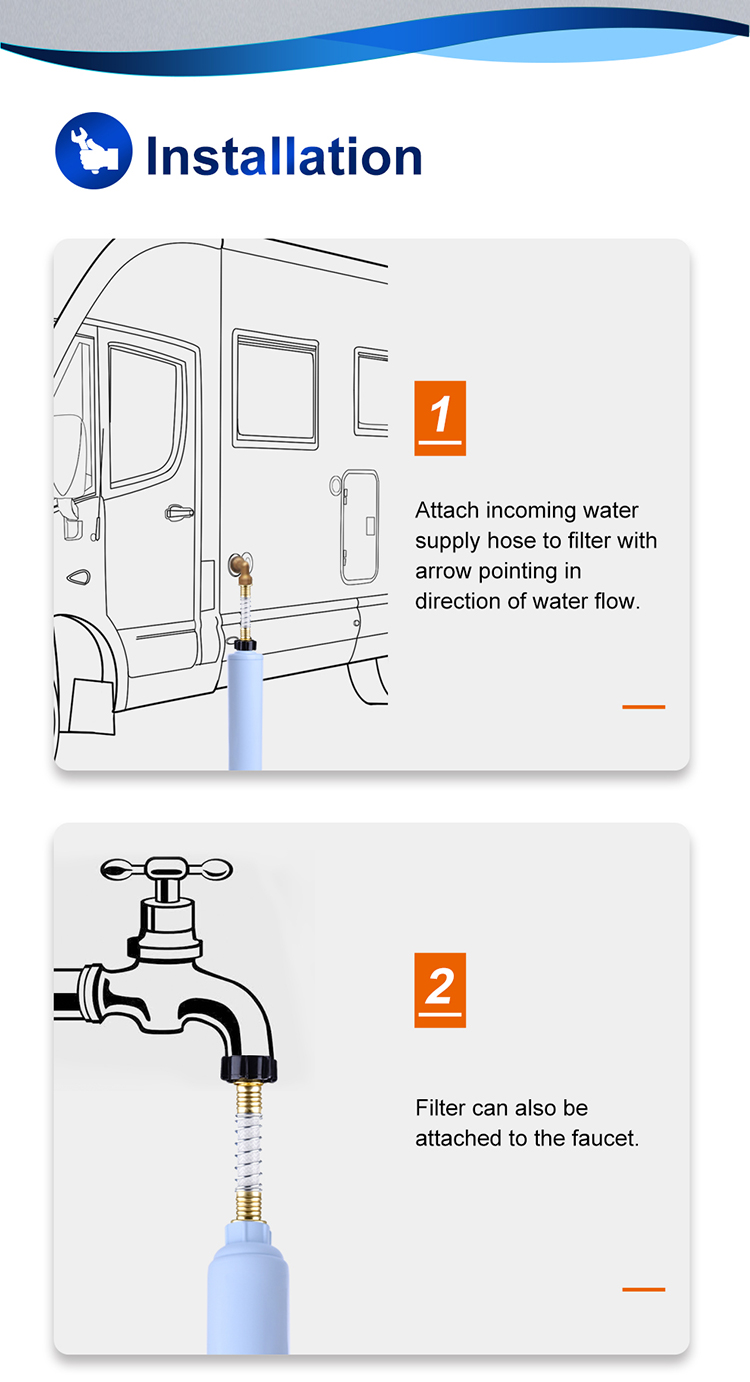 Installation

1

Attach incoming water supply hose to filter with arrow pointing in direction of water flow.

2

Filter can also be attached to the faucet.