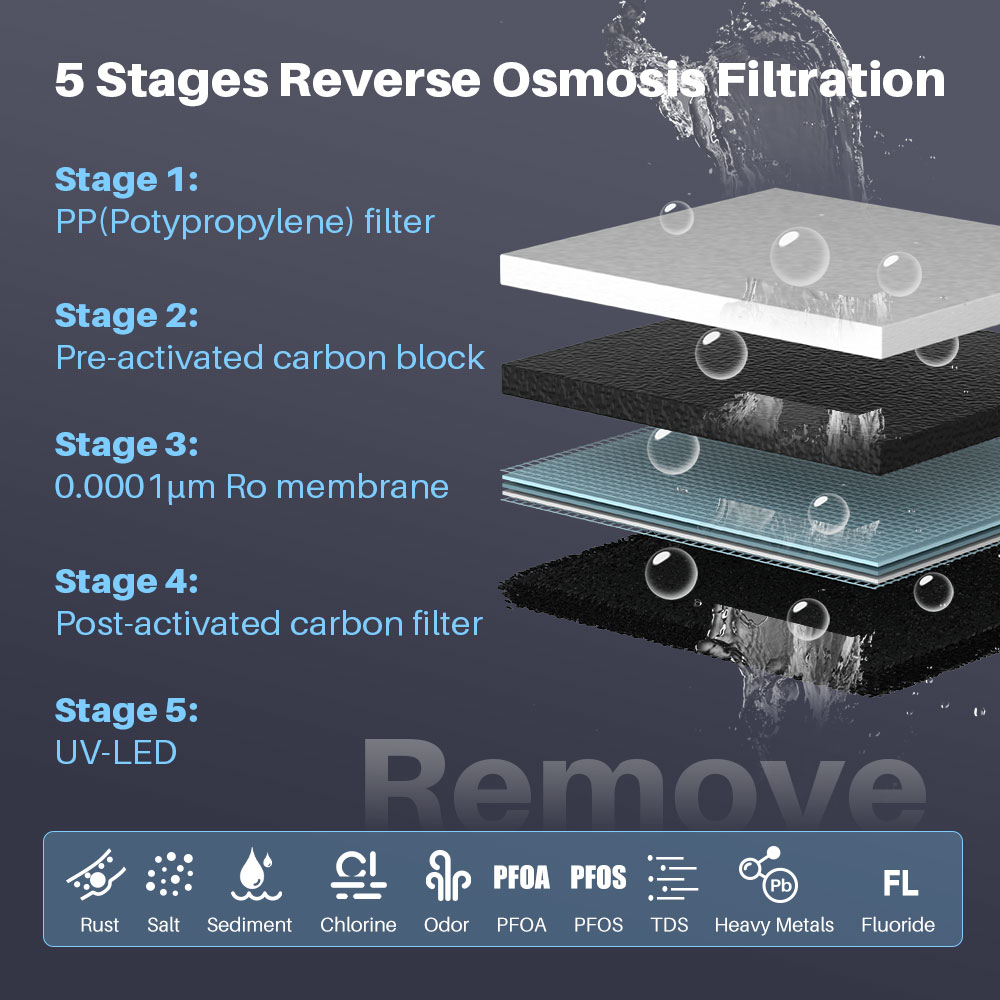 5 Stages Reverse Osmosis Filtration

Stage 1:
PP(Potypropylene) filter

Stage 2:
Pre-activated carbon block

Stage 3:
0.0001μm Ro membrane

Stage 4:
Post-activated carbon filter

Stage 5:
UV-LED

Remove

Rust Salt Sediment Cl Chlorine Odor PFOA PFOA PFOS PFOS TDS Pb Heavy Metals FL Fluoride