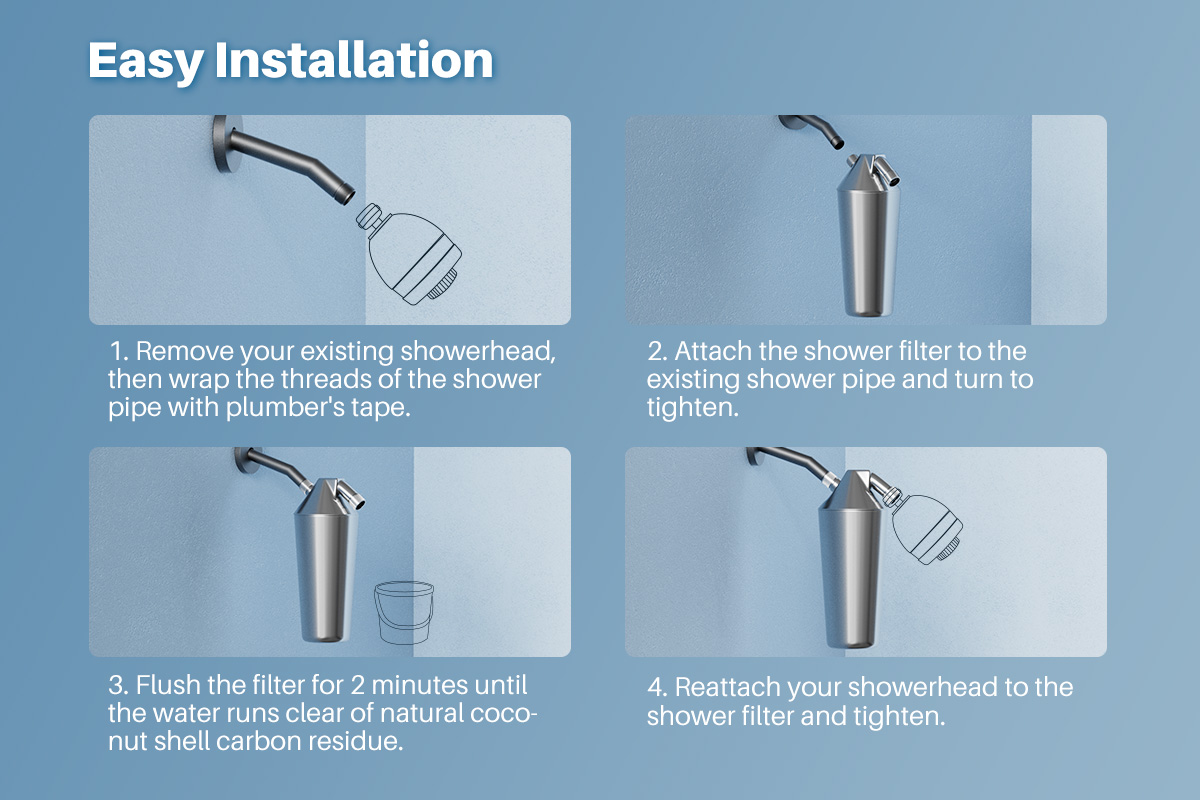 Easy Installation

1. Remove your existing showerhead, then wrap the threads of the shower pipe with plumber's tape.

2. Attach the shower filter to the existing shower pipe and turn to tighten.

3. Flush the filter for 2 minutes until the water runs clear of natural coconut shell carbon residue.

4. Reattach your showerhead to the shower filter and tighten.