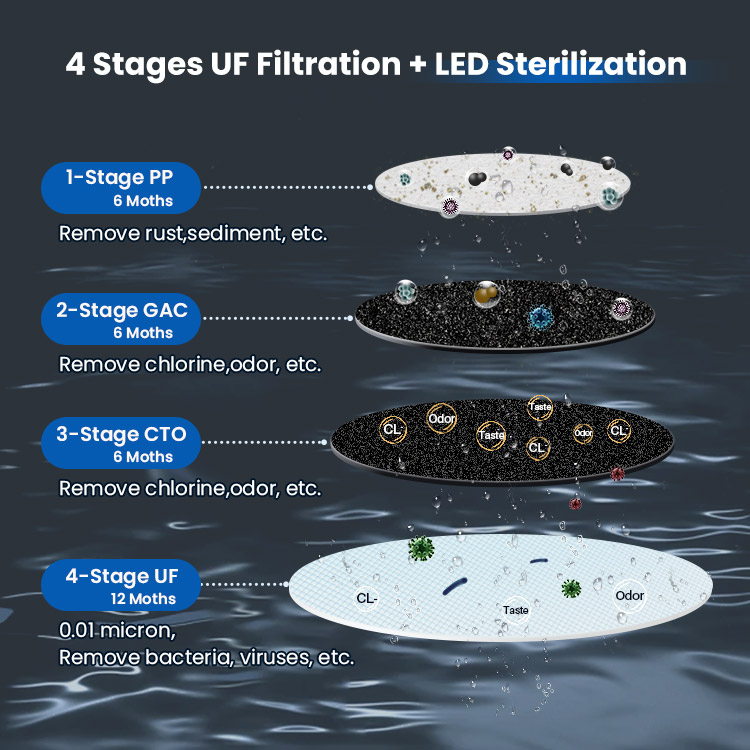 4 Stages UF Filtration + LED Sterilization

1-Stage PP
6 Moths

Remove rust,sediment, etc.

2-Stage GAC
6 Moths

Remove chlorine,odor, etc.

3-Stage CTO
6 Moths

Remove chlorine,odor, etc.

CL-
Odor
Taste
Taste
CL-
Odor
CL-

4-Stage UF
12 Moths

0.01 micron,
Remove bacteria, viruses, etc.

CL-
Taste
Odor